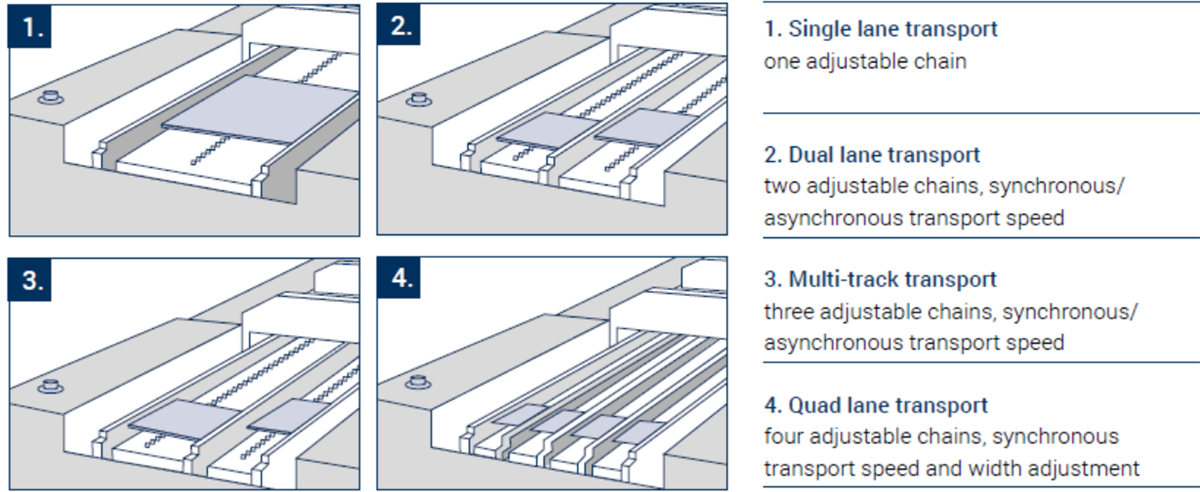 1.

2.

3.

4.

1. Single lane transport
one adjustable chain

2. Dual lane transport
two adjustable chains, synchronous/ asynchronous transport speed

3. Multi-track transport
three adjustable chains, synchronous/ asynchronous transport speed

4. Quad lane transport
four adjustable chains, synchronous transport speed and width adjustment